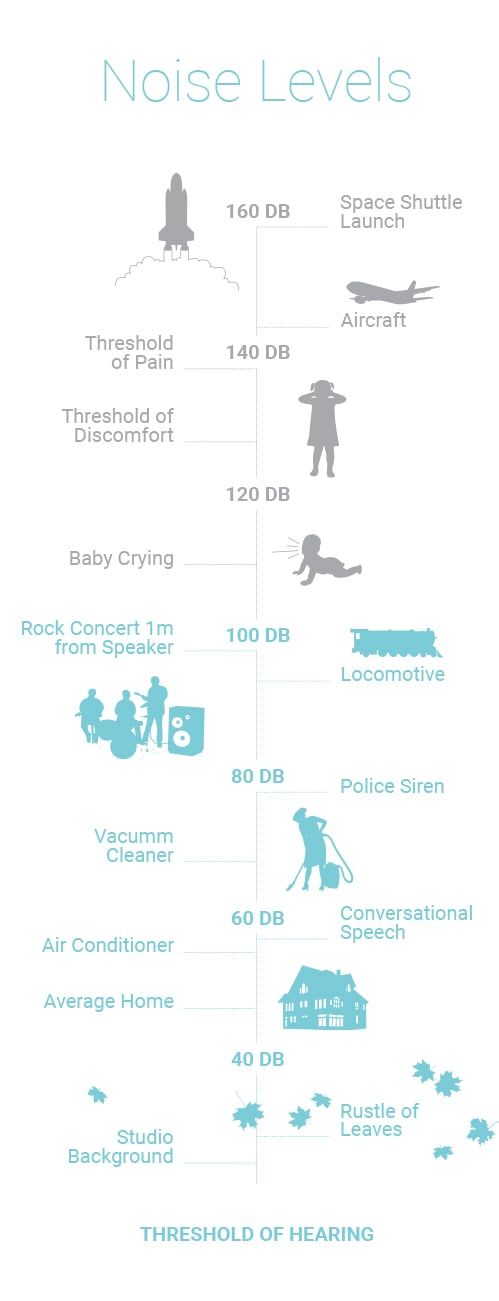 Noise Levels

160 DB

Space Shuttle Launch

Aircraft

Threshold of Pain

140 DB

Threshold of Discomfort

120 DB

Baby Crying

Rock Concert 1m from Speaker

100 DB

Locomotive

80 DB

Police Siren

Vacumm Cleaner

60 DB

Conversational Speech

Air Conditioner

Average Home

40 DB

Rustle of Leaves

Studio Background

THRESHOLD OF HEARING