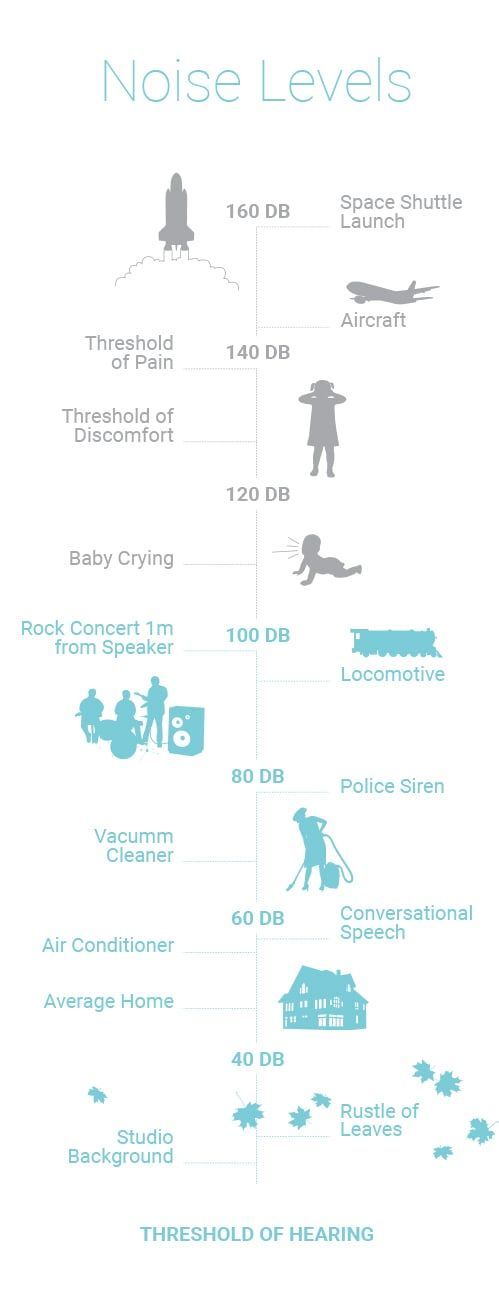 Noise Levels

160 DB

Space Shuttle Launch

Aircraft

Threshold of Pain

140 DB

Threshold of Discomfort

120 DB

Baby Crying

Rock Concert 1m from Speaker

100 DB

Locomotive

80 DB

Police Siren

Vacumm Cleaner

60 DB

Conversational Speech

Air Conditioner

Average Home

40 DB

Rustle of Leaves

Studio Background

THRESHOLD OF HEARING